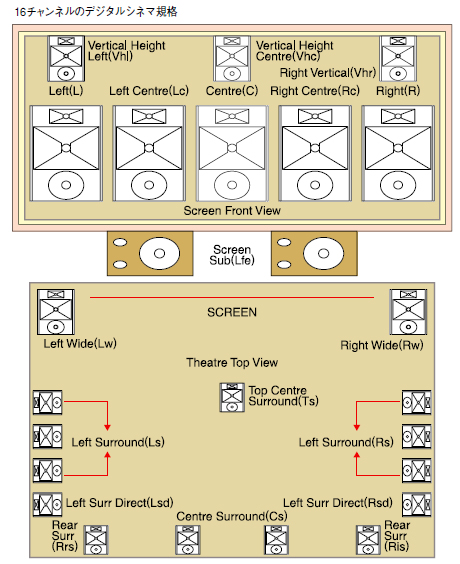 16チャンネルのデジタルシネマ規格

Vertical Height Left(Vhl)

Vertical Height Centre(Vhc)

Right Vertical(Vhr)

Left(L)

Left Centre(Lc)

Centre(C)

Right Centre(Rc)

Right(R)

Screen Front View

Screen Sub(Lfe)

SCREEN

Left Wide(Lw)

Right Wide(Rw)

Theatre Top View

Top Centre Surround(Ts)

Left Surround(Ls)

Left Surround(Rs)

Left Surr Direct(Lsd)

Left Surr Direct(Rsd)

Centre Surround(Cs)

Rear Surr (Rrs)

Rear Surr (Ris)