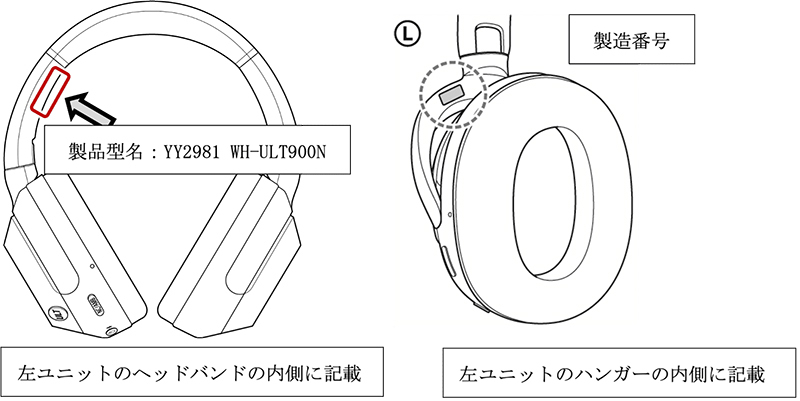 製品型名：YY2981 WH-ULT900N

左ユニットのヘッドバンドの内側に記載

L

製造番号

左ユニットのハンガーの内側に記載